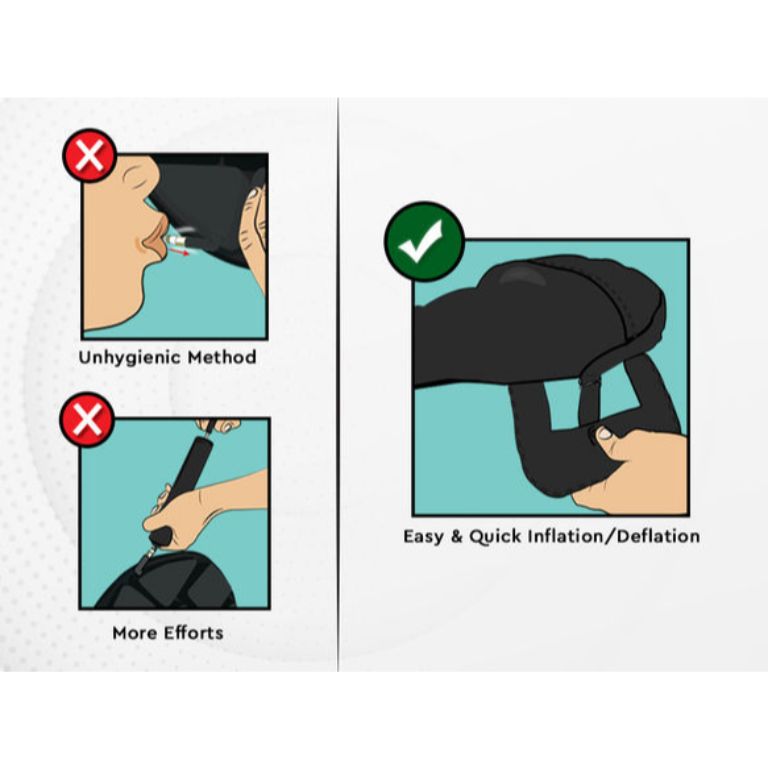 Unhygienic Method

More Efforts

Easy & Quick Inflation/Deflation